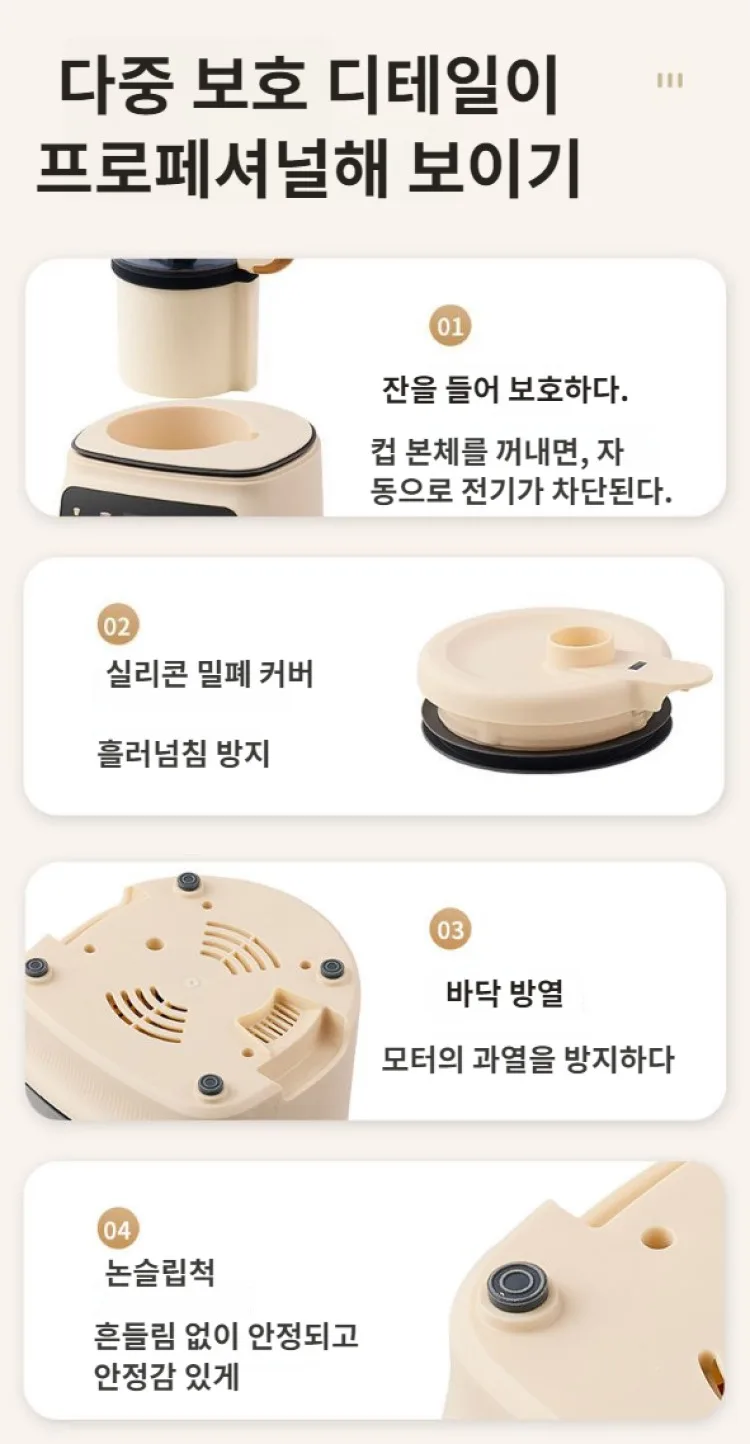 다중 보호 디테일이 프로페셔널해 보이기

01

잔을 들어 보호하다.

컵 본체를 꺼내면, 자동으로 전기가 차단된다.

02

실리콘 밀폐 커버

흘러넘침 방지

03

바닥 방열

모터의 과열을 방지하다

04

논슬립척

흔들림 없이 안정되고 안정감 있게