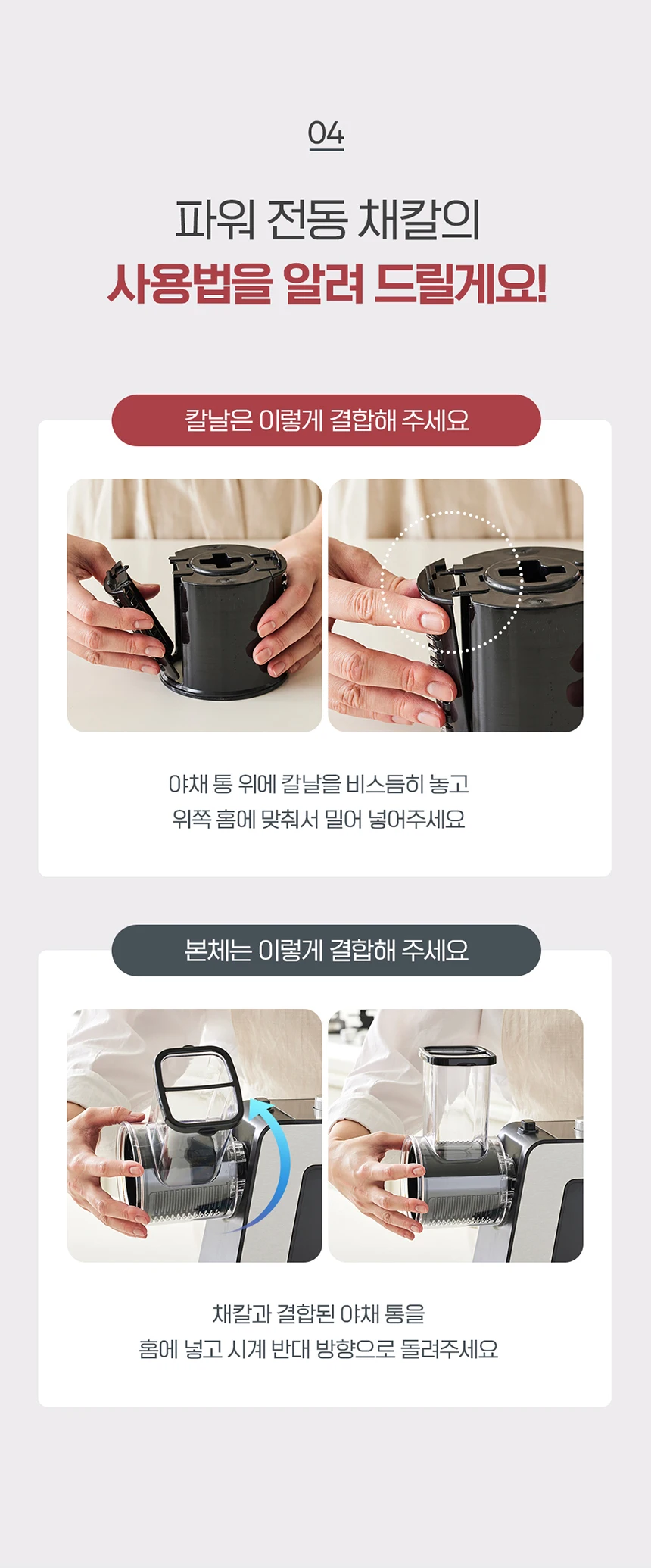 04

파워 전동 채칼의
사용법을 알려 드릴게요!

칼날은 이렇게 결합해 주세요

야채 통 위에 칼날을 비스듬히 놓고
위쪽 홈에 맞춰서 밀어 넣어주세요

본체는 이렇게 결합해 주세요

채칼과 결합된 야채 통을
홈에 넣고 시계 반대 방향으로 돌려주세요